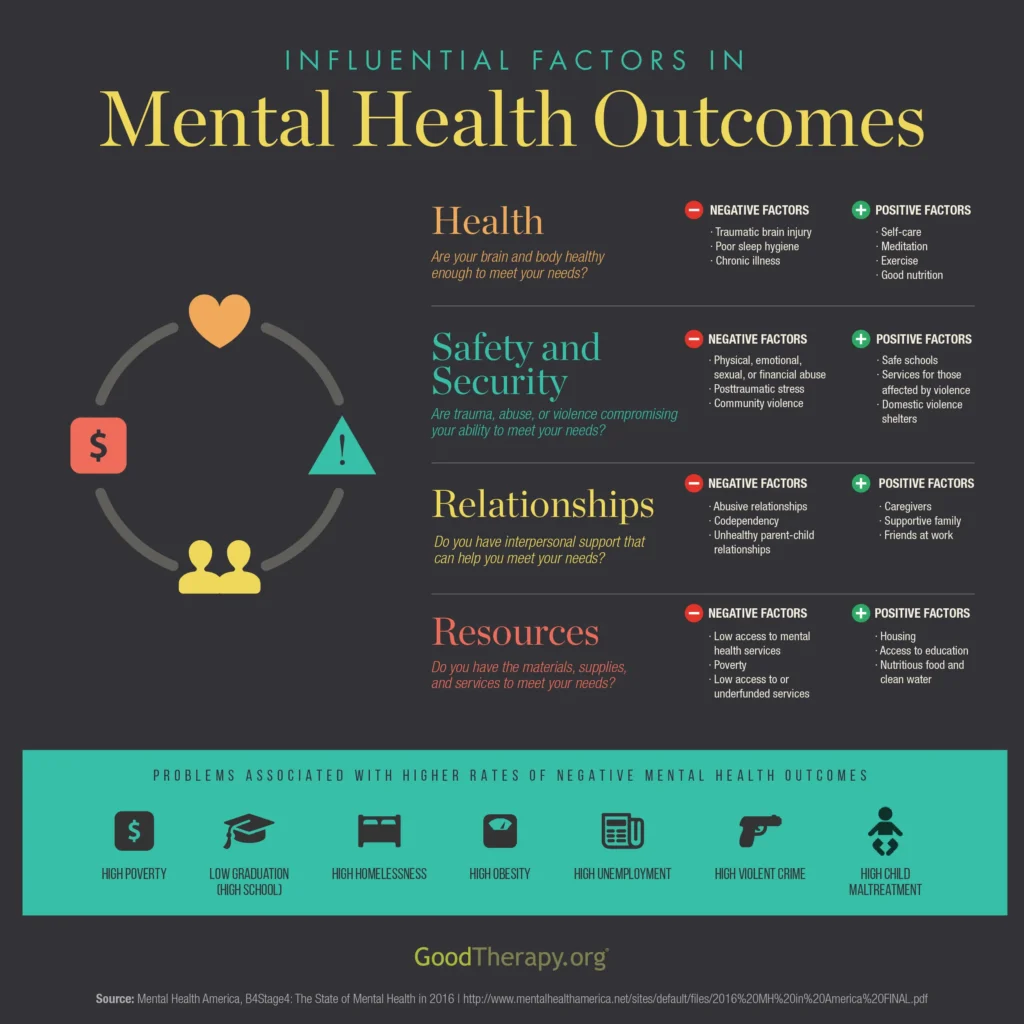 INFLUENTIAL FACTORS IN
Mental Health Outcomes

$

!

Health
Are your brain and body healthy enough to meet your needs?

NEGATIVE FACTORS
· Traumatic brain injury
· Poor sleep hygiene
· Chronic illness

POSITIVE FACTORS
· Self-care
· Meditation
· Exercise
· Good nutrition

Safety and Security
Are trauma, abuse, or violence compromising your ability to meet your needs?

NEGATIVE FACTORS
· Physical, emotional, sexual, or financial abuse
· Posttraumatic stress
· Community violence

POSITIVE FACTORS
· Safe schools
· Services for those affected by violence
· Domestic violence shelters

Relationships
Do you have interpersonal support that can help you meet your needs?

NEGATIVE FACTORS
· Abusive relationships
· Codependency
· Unhealthy parent-child relationships

POSITIVE FACTORS
· Caregivers
· Supportive family
· Friends at work

Resources
Do you have the materials, supplies, and services to meet your needs?

NEGATIVE FACTORS
· Low access to mental health services
· Poverty
· Low access to or underfunded services

POSITIVE FACTORS
· Housing
· Access to education
· Nutritious food and clean water

PROBLEMS ASSOCIATED WITH HIGHER RATES OF NEGATIVE MENTAL HEALTH OUTCOMES

$
HIGH POVERTY
LOW GRADUATION (HIGH SCHOOL)
HIGH HOMELESSNESS
HIGH OBESITY
HIGH UNEMPLOYMENT
HIGH VIOLENT CRIME
HIGH CHILD MALTREATMENT

GoodTherapy.org

Source: Mental Health America, B4Stage4: The State of Mental Health in 2016 | http://www.mentalhealthamerica.net/sites/default/files/2016%20MH%20in%20America%20FINAL.pdf